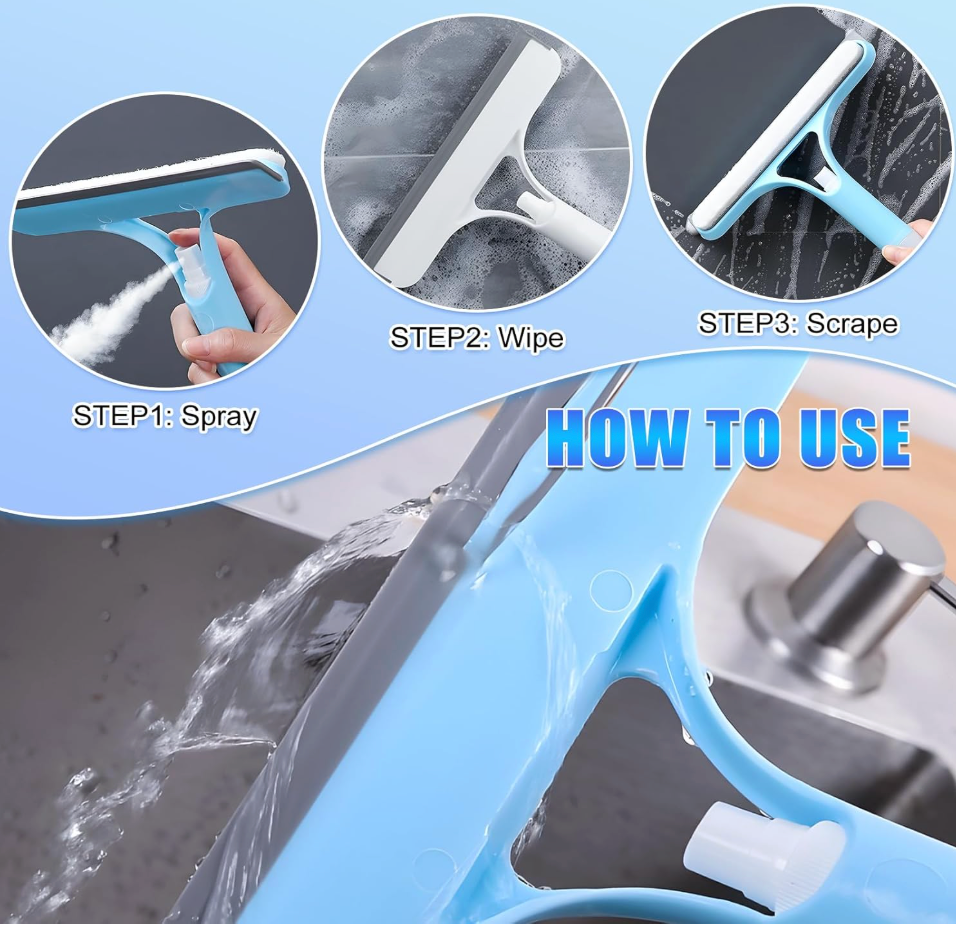 STEP1: Spray

STEP2: Wipe

STEP3: Scrape

HOW TO USE